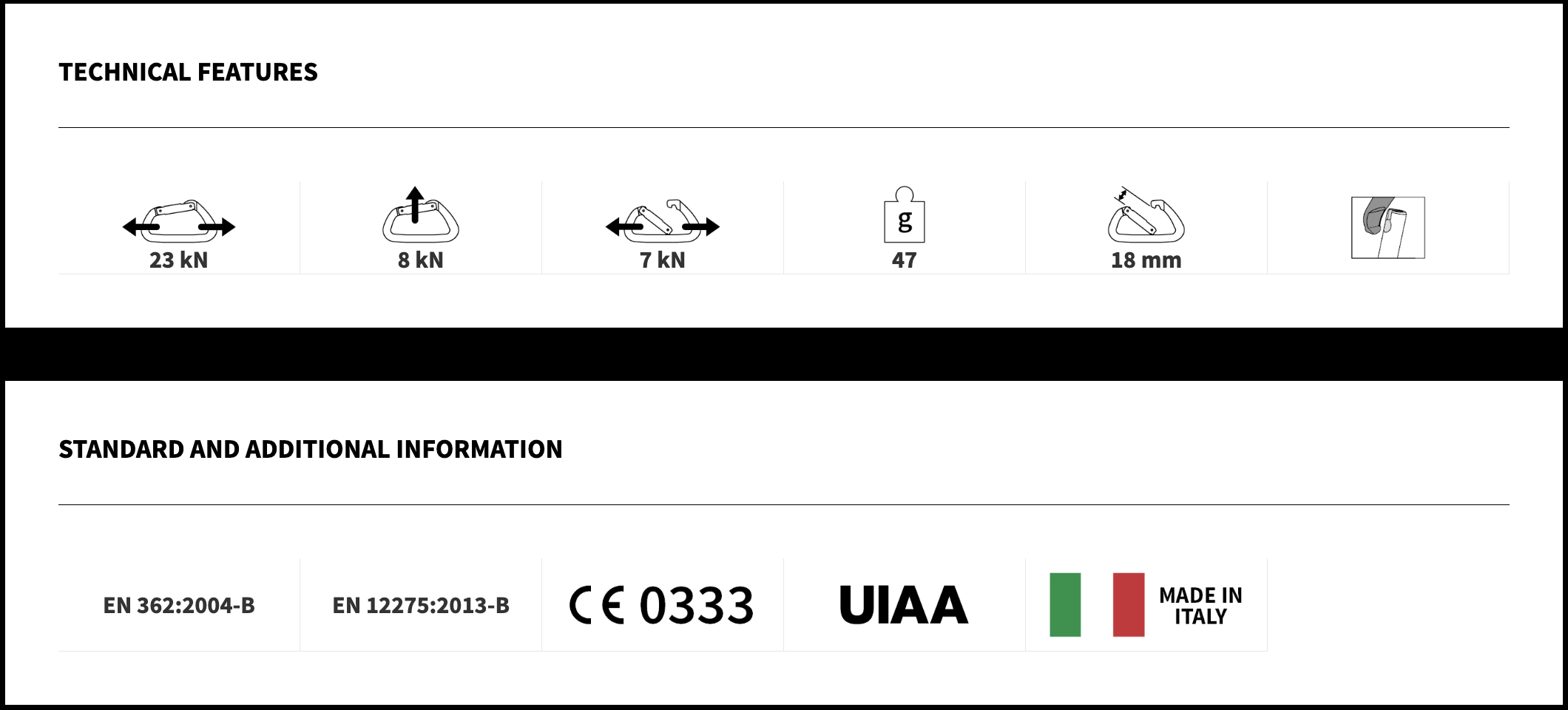 TECHNICAL FEATURES

23 kN

8 kN

7 kN

g
47

18 mm

STANDARD AND ADDITIONAL INFORMATION

EN 362:2004-B

EN 12275:2013-B

CE 0333

UIAA

MADE IN
ITALY